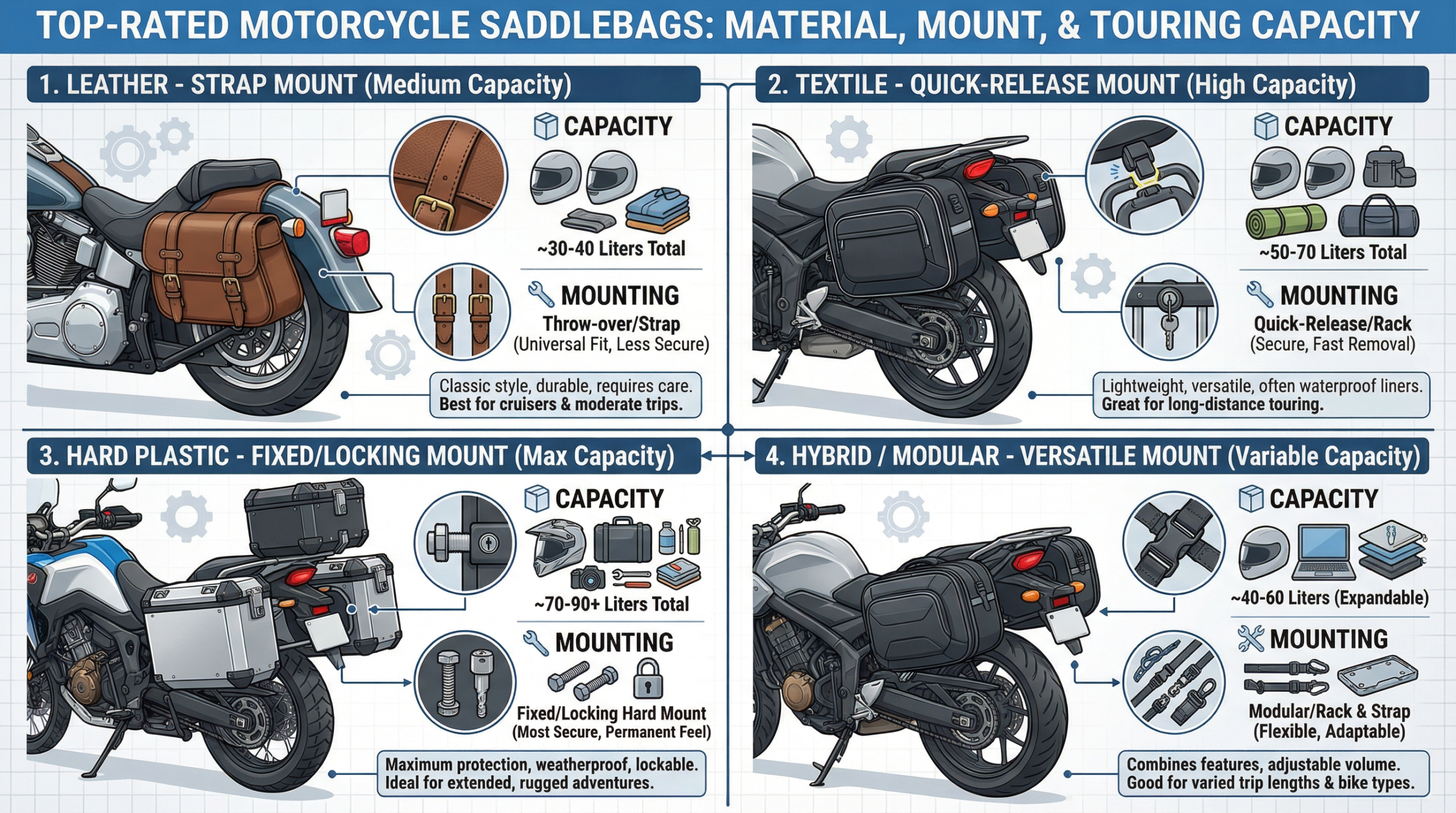 TOP-RATED MOTORCYCLE SADDLEBAGS: MATERIAL, MOUNT, & TOURING CAPACITY

1. LEATHER - STRAP MOUNT (Medium Capacity)

CAPACITY

~30-40 Liters Total

MOUNTING

Throw-over/Strap
(Universal Fit, Less Secure)

Classic style, durable, requires care.
Best for cruisers & moderate trips.

2. TEXTILE - QUICK-RELEASE MOUNT (High Capacity)

CAPACITY

~50-70 Liters Total

MOUNTING

Quick-Release/Rack
(Secure, Fast Removal)

Lightweight, versatile, often waterproof liners.
Great for long-distance touring.

3. HARD PLASTIC - FIXED/LOCKING MOUNT (Max Capacity)

CAPACITY

~70-90+ Liters Total

MOUNTING

Fixed/Locking Hard Mount
(Most Secure, Permanent Feel)

Maximum protection, weatherproof, lockable.
Ideal for extended, rugged adventures.

4. HYBRID / MODULAR - VERSATILE MOUNT (Variable Capacity)

CAPACITY

~40-60 Liters (Expandable)

MOUNTING

Modular/Rack & Strap
(Flexible, Adaptable)

Combines features, adjustable volume.
Good for varied trip lengths & bike types.